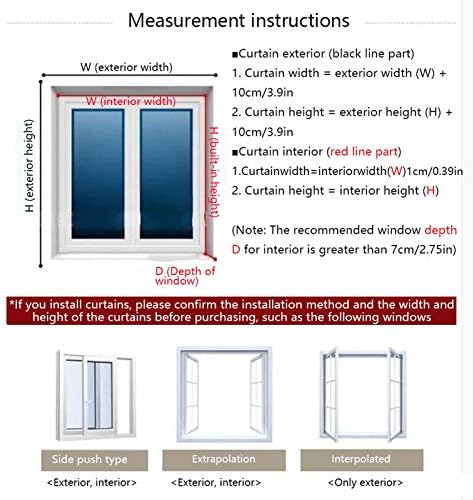 Measurement instructions

W (exterior width)

W (interior width)

H (exterior height)

H (built-in height)

D (Depth of window)

■Curtain exterior (black line part)

1. Curtain width = exterior width (W) + 10cm/3.9in

2. Curtain height = exterior height (H) + 10cm/3.9in

■Curtain interior (red line part)

1.Curtainwidth=interiorwidth(W)1cm/0.39in

2. Curtain height = interior height (H)

(Note: The recommended window depth D for interior is greater than 7cm/2.75in)

*If you install curtains, please confirm the installation method and the width and height of the curtains before purchasing, such as the following windows

Side push type

<Exterior, interior>

Extrapolation

<Exterior, interior>

Interpolated

<Only exterior>