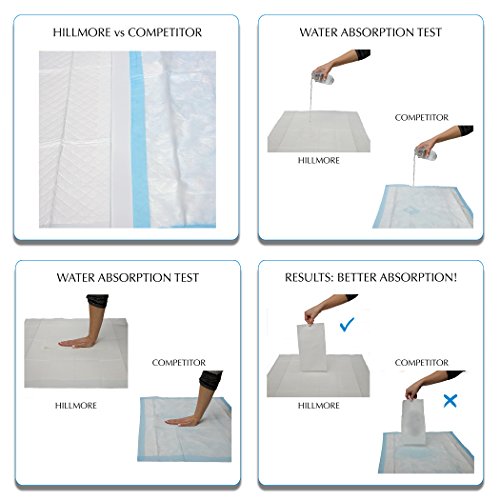 HILLMORE vs COMPETITOR

WATER ABSORPTION TEST

COMPETITOR

HILLMORE

WATER ABSORPTION TEST

COMPETITOR

HILLMORE

RESULTS: BETTER ABSORPTION!

COMPETITOR

HILLMORE