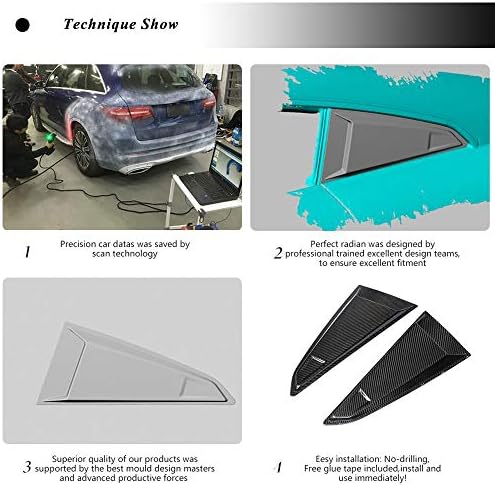 Technique Show

1 Precision car datas was saved by scan technology

2 Perfect radian was designed by professional trained excellent design teams, to ensure excellent fitment

3 Superior quality of our products was supported by the best mould design masters and advanced productive forces

4 Eesy installation: No-drilling, Free glue tape included,install and use immediately!