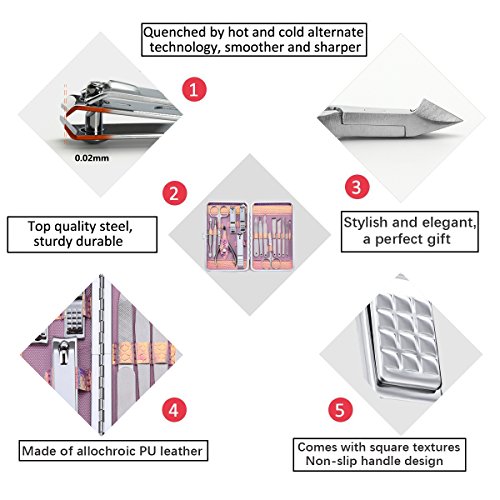 Quenched by hot and cold alternate technology, smoother and sharper

1

0.02mm

2

Top quality steel, sturdy durable

3

Stylish and elegant, a perfect gift

4

Made of allochroic PU leather

5

Comes with square textures
Non-slip handle design