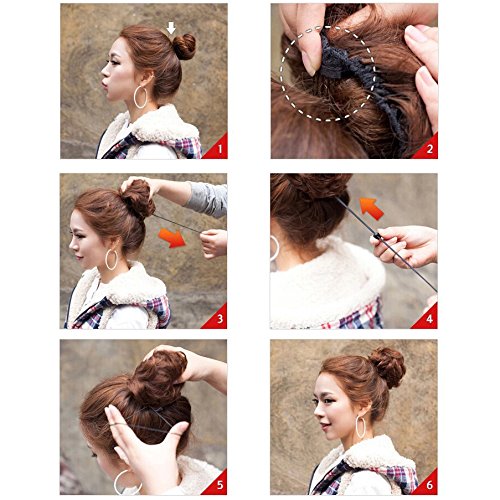 1

2

3

4

5

6