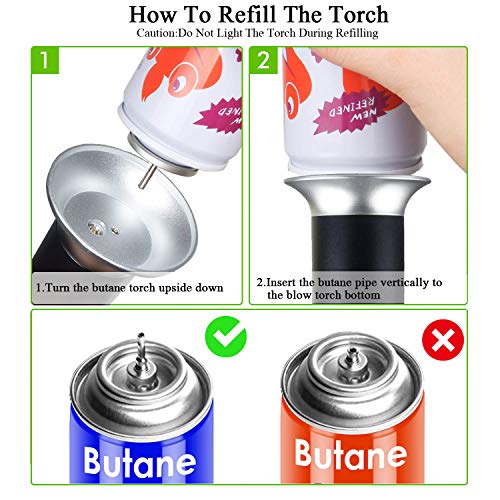 How To Refill The Torch
Caution:Do Not Light The Torch During Refilling

1

NEW REFINED

1.Turn the butane torch upside down

2

NEW REFINED

2.Insert the butane pipe vertically to the blow torch bottom

Butane

Butane