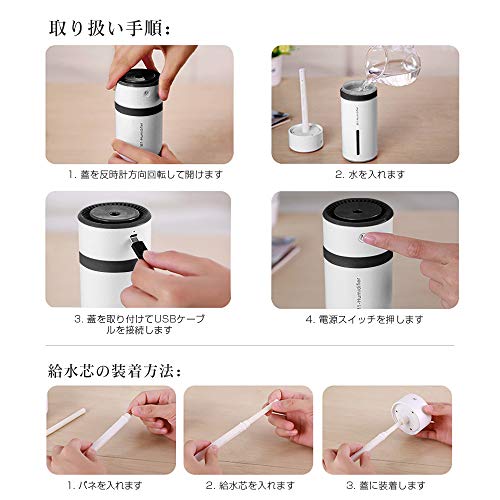 取り扱い手順:

1. 蓋を反時計方向回転して開けます

2. 水を入れます

3. 蓋を取り付けてUSBケーブルを接続します

4. 電源スイッチを押します

給水芯の装着方法:

1. バネを入れます

2. 給水芯を入れます

3. 蓋に装着します