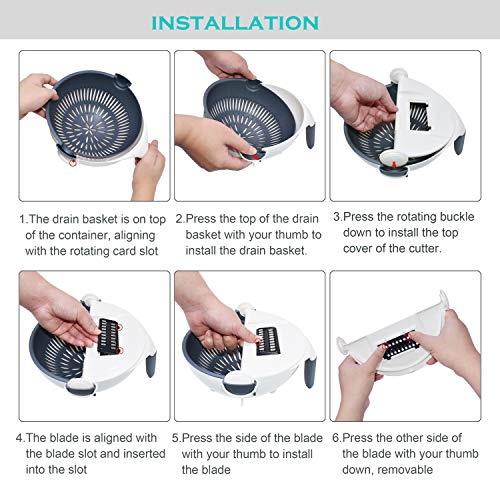 INSTALLATION

1.The drain basket is on top of the container, aligning with the rotating card slot

2.Press the top of the drain basket with your thumb to install the drain basket.

3.Press the rotating buckle down to install the top cover of the cutter.

4.The blade is aligned with the blade slot and inserted into the slot

5.Press the side of the blade with your thumb to install the blade

6.Press the other side of the blade with your thumb down, removable