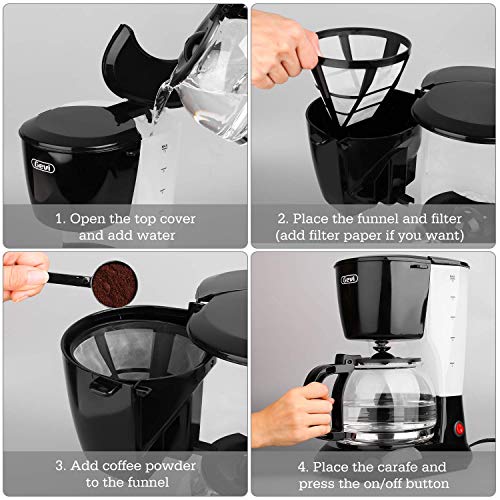 Gevi

1. Open the top cover and add water

2. Place the funnel and filter (add filter paper if you want)

3. Add coffee powder to the funnel

Gevi

4. Place the carafe and press the on/off button