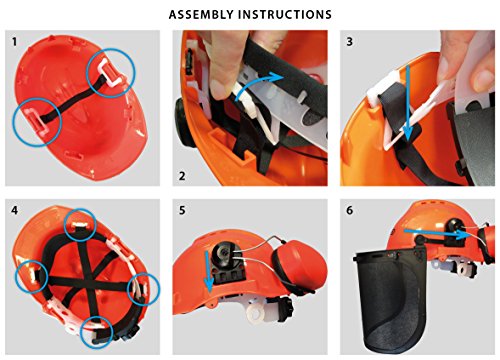 ASSEMBLY INSTRUCTIONS

1

2

3

4

5

6