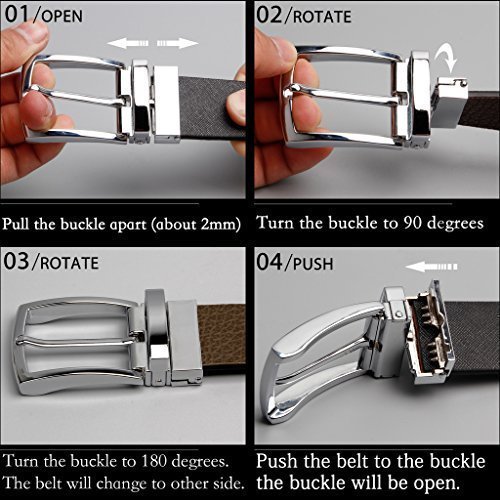 01/OPEN

Pull the buckle apart (about 2mm)

02/ROTATE

Turn the buckle to 90 degrees

03/ROTATE

Turn the buckle to 180 degrees. The belt will change to other side.

04/PUSH

Push the belt to the buckle the buckle will be open.