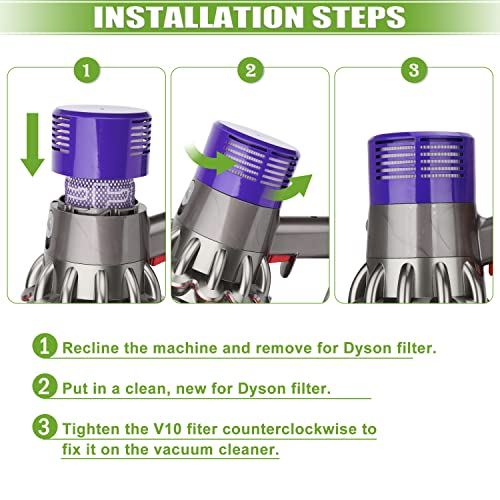 INSTALLATION STEPS

1

2

3

1 Recline the machine and remove for Dyson filter.

2 Put in a clean, new for Dyson filter.

3 Tighten the V10 fiter counterclockwise to fix it on the vacuum cleaner.