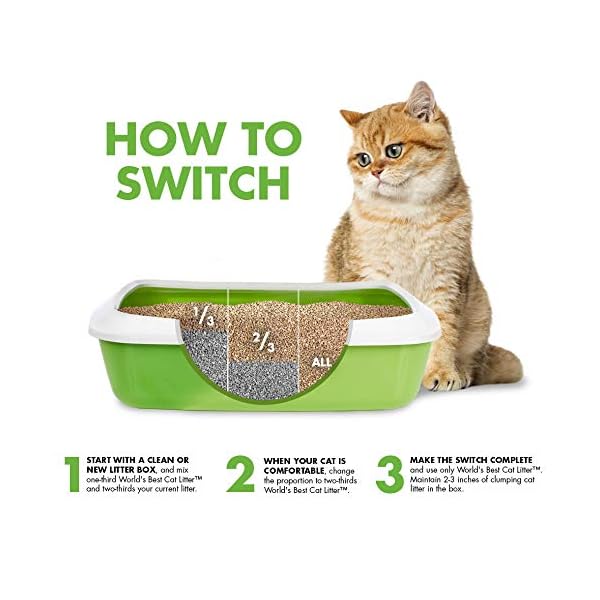 HOW TO SWITCH

$\frac{1}{3}$

$\frac{2}{3}$

ALL

1 START WITH A CLEAN OR NEW LITTER BOX, and mix one-third World's Best Cat Litter™ and two-thirds your current litter.

2 WHEN YOUR CAT IS COMFORTABLE, change the proportion to two-thirds World's Best Cat Litter™.

3 MAKE THE SWITCH COMPLETE and use only World's Best Cat Litter™. Maintain 2-3 inches of clumping cat litter in the box.