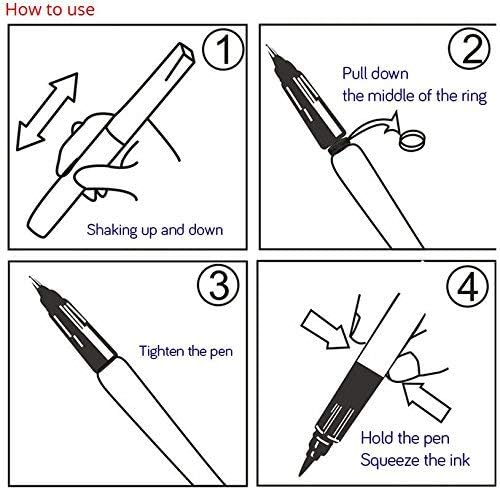 How to use

1
Shaking up and down

2
Pull down
the middle of the ring

3
Tighten the pen

4
Hold the pen
Squeeze the ink