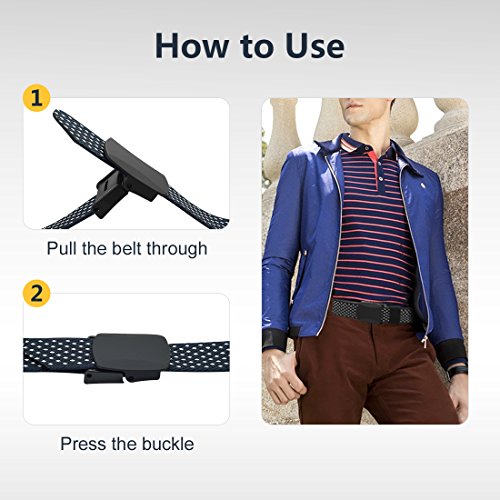 How to Use

1

Pull the belt through

2

Press the buckle