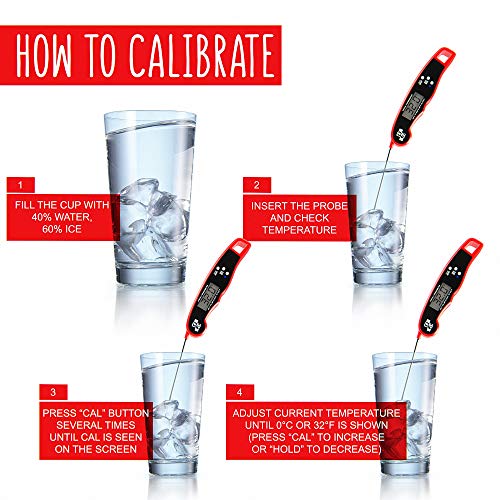 HOW TO CALIBRATE

1

FILL THE CUP WITH 40% WATER, 60% ICE

2

INSERT THE PROBE AND CHECK TEMPERATURE

3

PRESS "CAL" BUTTON SEVERAL TIMES UNTIL CAL IS SEEN ON THE SCREEN

4

ADJUST CURRENT TEMPERATURE UNTIL 0°C OR 32°F IS SHOWN (PRESS "CAL" TO INCREASE OR "HOLD" TO DECREASE)