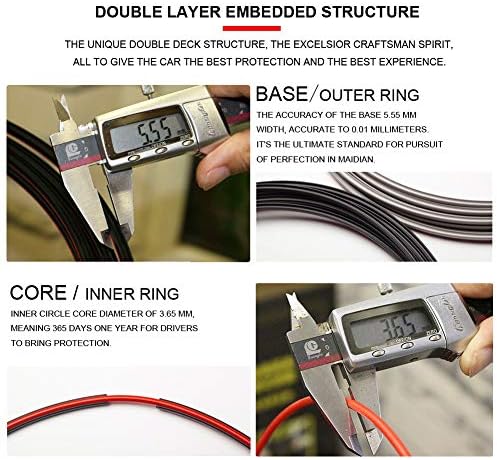 DOUBLE LAYER EMBEDDED STRUCTURE

THE UNIQUE DOUBLE DECK STRUCTURE, THE EXCELSIOR CRAFTSMAN SPIRIT, ALL TO GIVE THE CAR THE BEST PROTECTION AND THE BEST EXPERIENCE.

5.55

BASE/OUTER RING

THE ACCURACY OF THE BASE 5.55 MM WIDTH, ACCURATE TO 0.01 MILLIMETERS. IT'S THE ULTIMATE STANDARD FOR PURSUIT OF PERFECTION IN MAIDIAN.

CORE / INNER RING

INNER CIRCLE CORE DIAMETER OF 3.65 MM, MEANING 365 DAYS ONE YEAR FOR DRIVERS TO BRING PROTECTION.

3.65