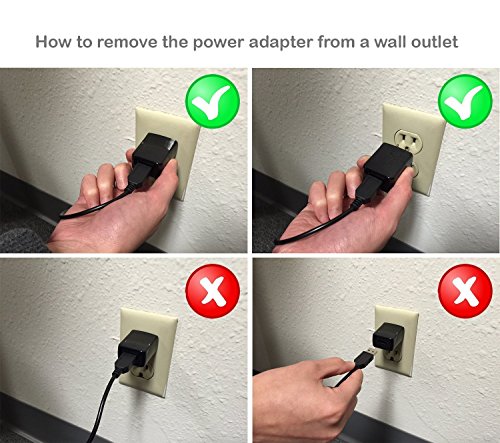 How to remove the power adapter from a wall outlet