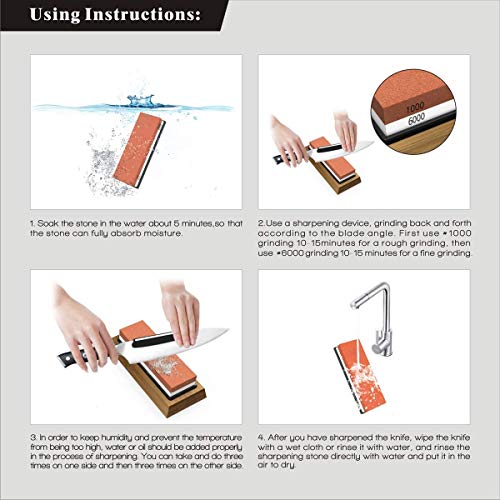 Using Instructions:

1000
6000

1. Soak the stone in the water about 5 minutes,so that the stone can fully absorb moisture.

2.Use a sharpening device, grinding back and forth according to the blade angle. First use #1000 grinding 10-15minutes for a rough grinding, then use #6000 grinding 10-15 minutes for a fine grinding.

3. In order to keep humidity and prevent the temperature from being too high, water or oil should be added properly in the process of sharpening. You can take and do three times on one side and then three times on the other side.

4. After you have sharpened the knife, wipe the knife with a wet cloth or rinse it with water, and rinse the sharpening stone directly with water and put it in the air to dry.