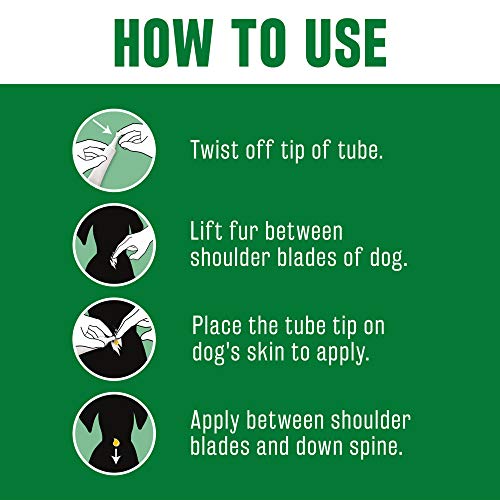 HOW TO USE

Twist off tip of tube.

Lift fur between shoulder blades of dog.

Place the tube tip on dog's skin to apply.

Apply between shoulder blades and down spine.