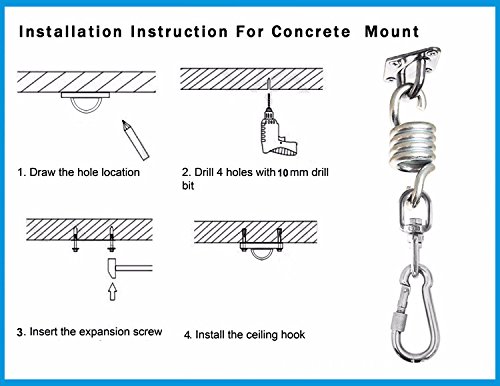 Installation Instruction For Concrete Mount

1. Draw the hole location

2. Drill 4 holes with 10 mm drill bit

3. Insert the expansion screw

4. Install the ceiling hook