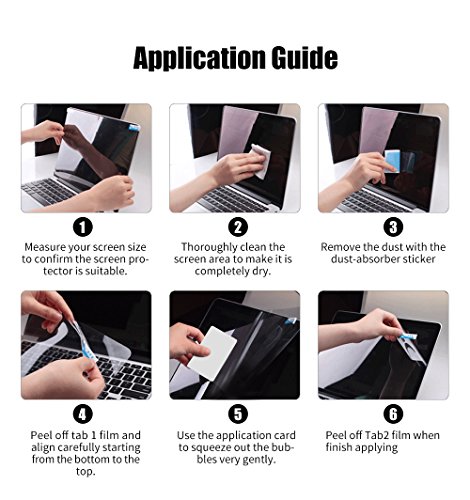 Application Guide

1
Measure your screen size to confirm the screen protector is suitable.

2
Thoroughly clean the screen area to make it is completely dry.

3
Remove the dust with the dust-absorber sticker

4
Peel off tab 1 film and align carefully starting from the bottom to the top.

5
Use the application card to squeeze out the bubbles very gently.

6
Peel off Tab2 film when finish applying