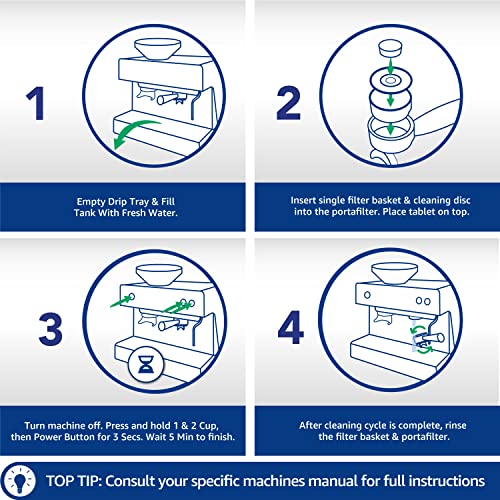 1

Empty Drip Tray & Fill Tank With Fresh Water.

2

Insert single filter basket & cleaning disc into the portafilter. Place tablet on top.

3

Turn machine off. Press and hold 1 & 2 Cup, then Power Button for 3 Secs. Wait 5 Min to finish.

4

After cleaning cycle is complete, rinse the filter basket & portafilter.

TOP TIP: Consult your specific machines manual for full instructions