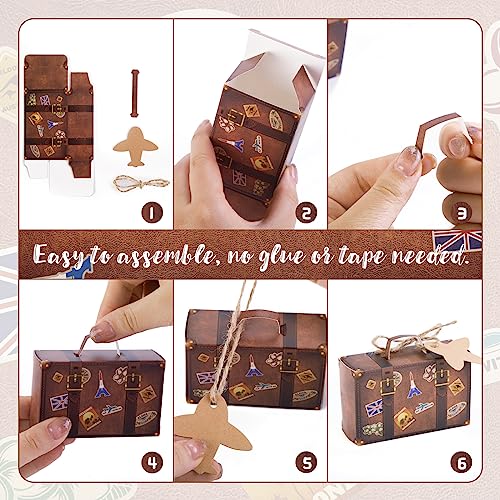 1

2

3

Easy to assemble, no glue or tape needed.

4

5

6