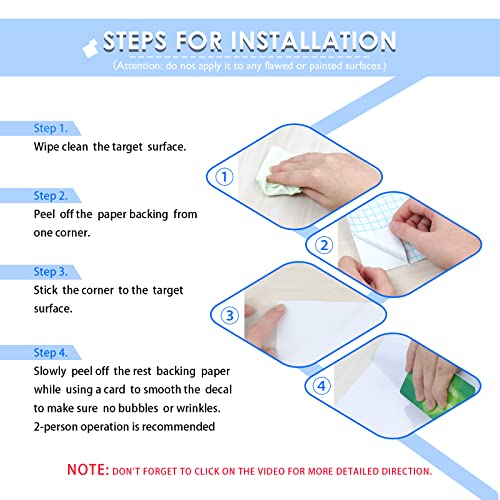 STEPS FOR INSTALLATION
(Attention: do not apply it to any flawed or painted surfaces.)

Step 1.
Wipe clean the target surface.

Step 2.
Peel off the paper backing from one corner.

Step 3.
Stick the corner to the target surface.

Step 4.
Slowly peel off the rest backing paper while using a card to smooth the decal to make sure no bubbles or wrinkles. 2-person operation is recommended

①
②
③
④

NOTE: DON'T FORGET TO CLICK ON THE VIDEO FOR MORE DETAILED DIRECTION.