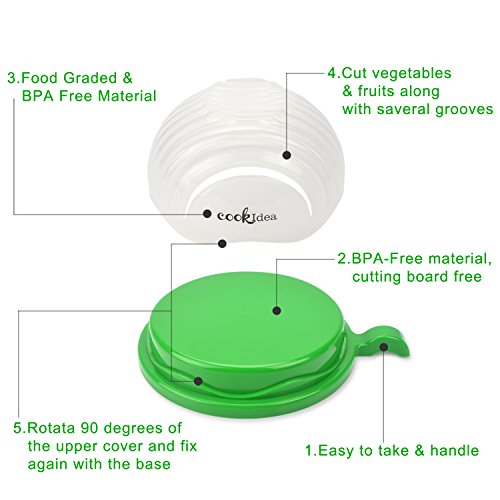 3.Food Graded & BPA Free Material

4.Cut vegetables & fruits along with saveral grooves

cookIdea

2.BPA-Free material, cutting board free

5.Rotata 90 degrees of the upper cover and fix again with the base

1.Easy to take & handle