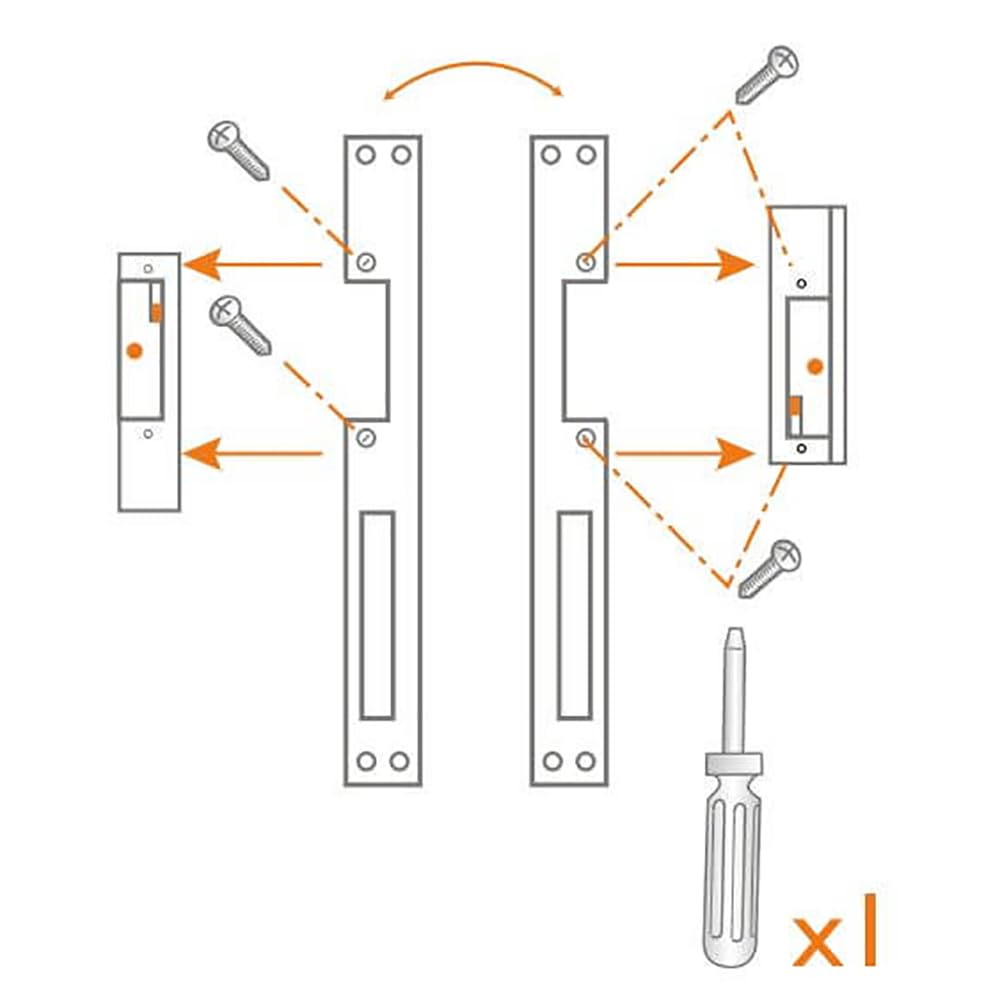 x1