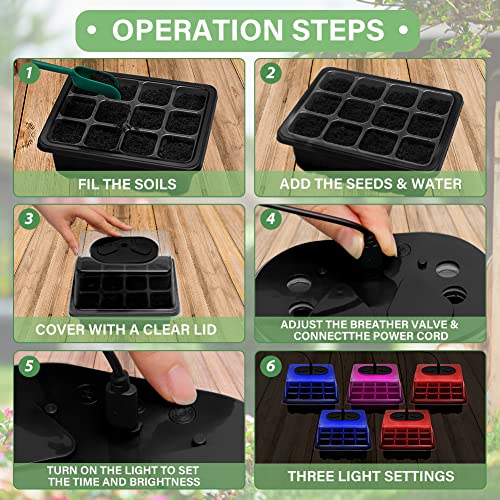 • OPERATION STEPS •

1
FIL THE SOILS

2
ADD THE SEEDS & WATER

3
COVER WITH A CLEAR LID

4
ADJUST THE BREATHER VALVE & CONNECTTHE POWER CORD

5
TURN ON THE LIGHT TO SET THE TIME AND BRIGHTNESS

6
THREE LIGHT SETTINGS