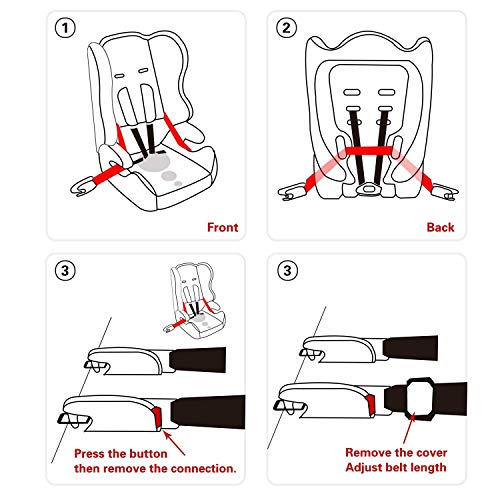 1

Front

2

Back

3

Press the button then remove the connection.

3

Remove the cover
Adjust belt length