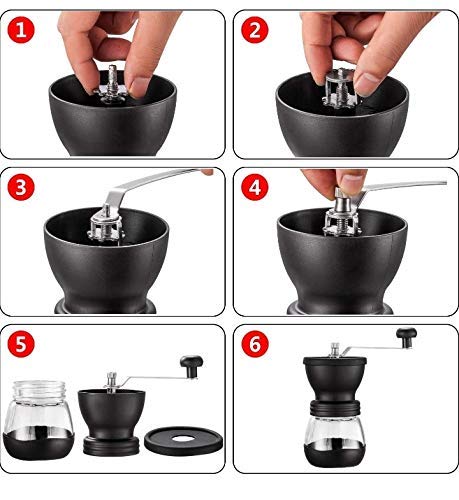 1

2

3

4

5

6