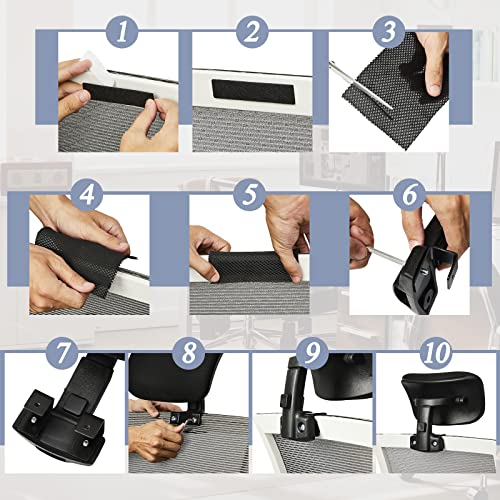 1
2
3
4
5
6
7
8
9
10