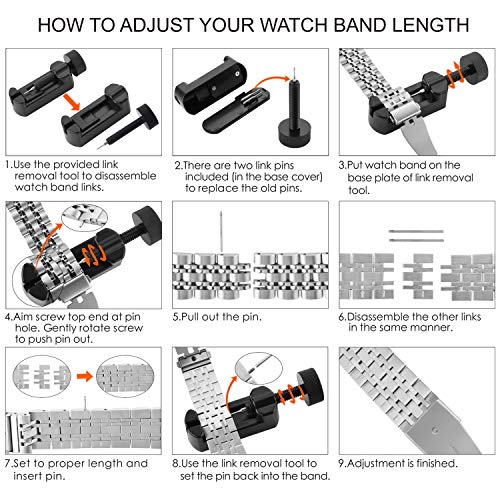 HOW TO ADJUST YOUR WATCH BAND LENGTH

1.Use the provided link removal tool to disassemble watch band links.

2.There are two link pins included (in the base cover) to replace the old pins.

3.Put watch band on the base plate of link removal tool.

4.Aim screw top end at pin hole. Gently rotate screw to push pin out.

5.Pull out the pin.

6.Disassemble the other links in the same manner.

7.Set to proper length and insert pin.

8.Use the link removal tool to set the pin back into the band.

9.Adjustment is finished.