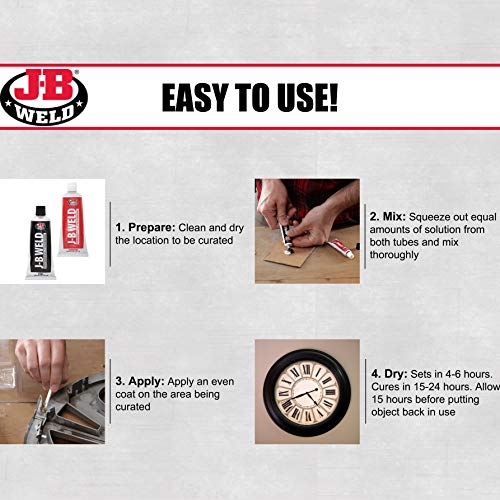 J-B WELD

EASY TO USE!

J-B WELD

J-B WELD

1. Prepare: Clean and dry the location to be curated

2. Mix: Squeeze out equal amounts of solution from both tubes and mix thoroughly

3. Apply: Apply an even coat on the area being curated

4. Dry: Sets in 4-6 hours. Cures in 15-24 hours. Allow 15 hours before putting object back in use