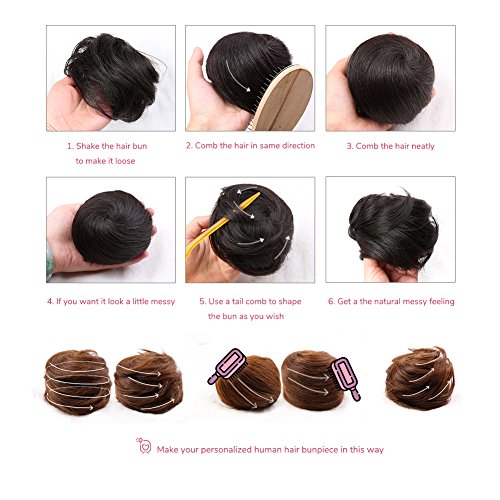 1. Shake the hair bun to make it loose

2. Comb the hair in same direction

3. Comb the hair neatly

4. If you want it look a little messy

5. Use a tail comb to shape the bun as you wish

6. Get a the natural messy feeling

Make your personalized human hair bunpiece in this way