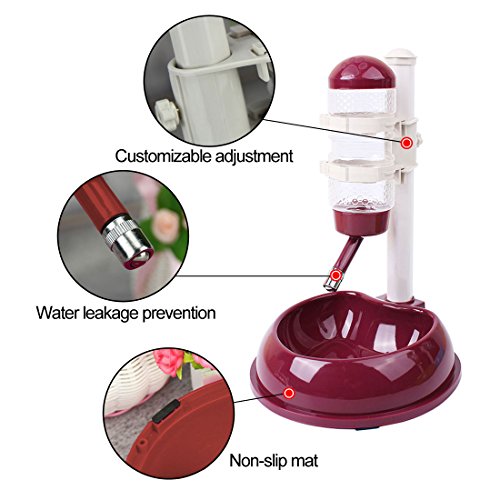 Customizable adjustment

Water leakage prevention

Non-slip mat