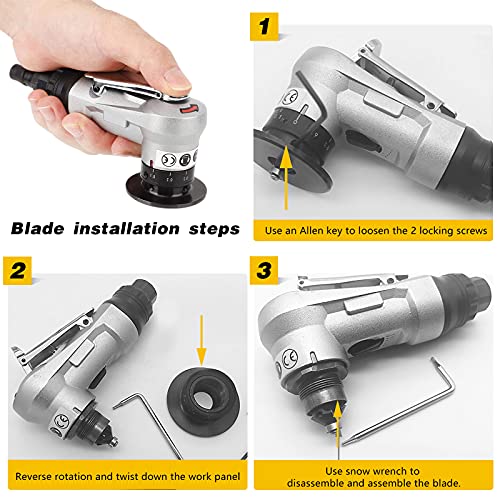 Blade installation steps

1

Use an Allen key to loosen the 2 locking screws

2

Reverse rotation and twist down the work panel

3

Use snow wrench to disassemble and assemble the blade.