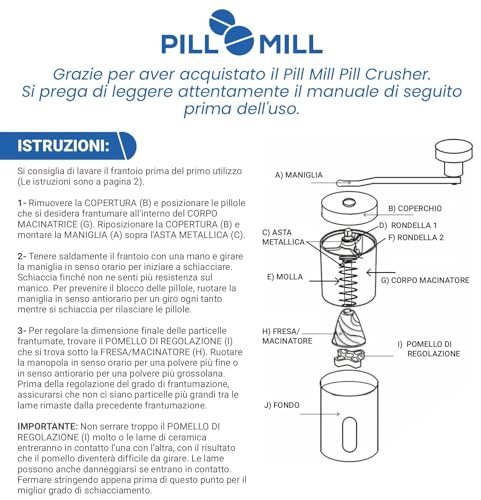 PILL MILL

Grazie per aver acquistato il Pill Mill Pill Crusher. Si prega di leggere attentamente il manuale di seguito prima dell'uso.

ISTRUZIONI:

Si consiglia di lavare il frantoio prima del primo utilizzo (Le istruzioni sono a pagina 2).

1- Rimuovere la COPERTURA (B) e posizionare le pillole che si desidera frantumare all'interno del CORPO MACINATRICE (G). Riposizionare la COPERTURA (B) e montare la MANIGLIA (A) sopra l'ASTA METALLICA (C).

2- Tenere saldamente il frantoio con una mano e girare la maniglia in senso orario per iniziare a schiacciare. Schiaccia finché non ne senti più resistenza sul manico. Per prevenire il blocco delle pillole, ruotare la maniglia in senso antiorario per un giro ogni tanto mentre si schiaccia per rilasciare le pillole.

3- Per regolare la dimensione finale delle particelle frantumate, trovare il POMELLO DI REGOLAZIONE (I) che si trova sotto la FRESA/MACINATORE (H). Ruotare la manopola in senso orario per una polvere più fine o in senso antiorario per una polvere più grossolana. Prima della regolazione del grado di frantumazione, assicurarsi che non ci siano particelle più grandi tra le lame rimaste dalla precedente frantumazione.

IMPORTANTE: Non serrare troppo il POMELLO DI REGOLAZIONE (I) molto o le lame di ceramica entreranno in contatto l'una con l'altra, con il risultato che il pomello diventerà difficile da girare. Le lame possono anche danneggiarsi se entrano in contatto. Fermare stringendo appena prima di questo punto per il miglior grado di schiacciamento.

A) MANIGLIA
B) COPERCHIO
C) ASTA METALLICA
D) RONDELLA 1
F) RONDELLA 2
E) MOLLA
G) CORPO MACINATORE
H) FRESA/ MACINATORE
I) POMELLO DI REGOLAZIONE
J) FONDO