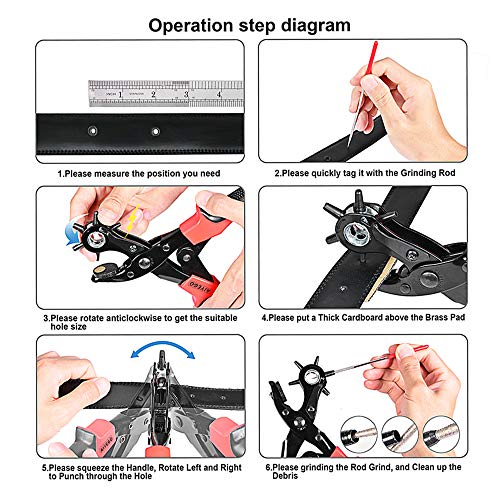 Operation step diagram

1 2 3 4

1.Please measure the position you need

2.Please quickly tag it with the Grinding Rod

AIYEGO

3.Please rotate anticlockwise to get the suitable hole size

4.Please put a Thick Cardboard above the Brass Pad

AIYEGO

5.Please squeeze the Handle, Rotate Left and Right to Punch through the Hole

6.Please grinding the Rod Grind, and Clean up the Debris