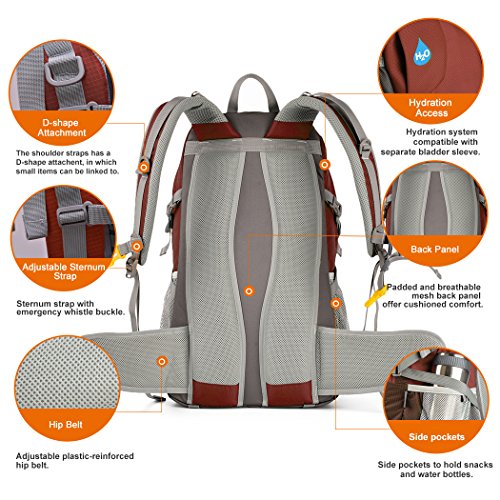 D-shape Attachment

The shoulder straps has a D-shape attachent, in which small items can be linked to.

Adjustable Sternum Strap

Sternum strap with emergency whistle buckle.

Hip Belt

Adjustable plastic-reinforced hip belt.

$H_2O$

Hydration Access

Hydration system compatible with separate bladder sleeve.

Back Panel

Padded and breathable mesh back panel offer cushioned comfort.

Side pockets

Side pockets to hold snacks and water bottles.