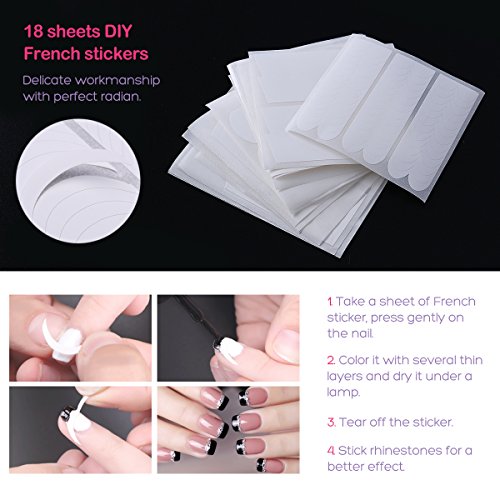 18 sheets DIY French stickers

Delicate workmanship with perfect radian.

1. Take a sheet of French sticker, press gently on the nail.

2. Color it with several thin layers and dry it under a lamp.

3. Tear off the sticker.

4. Stick rhinestones for a better effect.