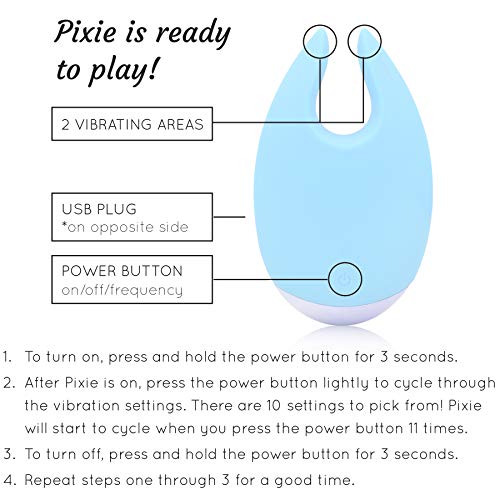 Pixie is ready to play!

2 VIBRATING AREAS

USB PLUG
*on opposite side

POWER BUTTON
on/off/frequency

1. To turn on, press and hold the power button for 3 seconds.
2. After Pixie is on, press the power button lightly to cycle through the vibration settings. There are 10 settings to pick from! Pixie will start to cycle when you press the power button 11 times.
3. To turn off, press and hold the power button for 3 seconds.
4. Repeat steps one through 3 for a good time.