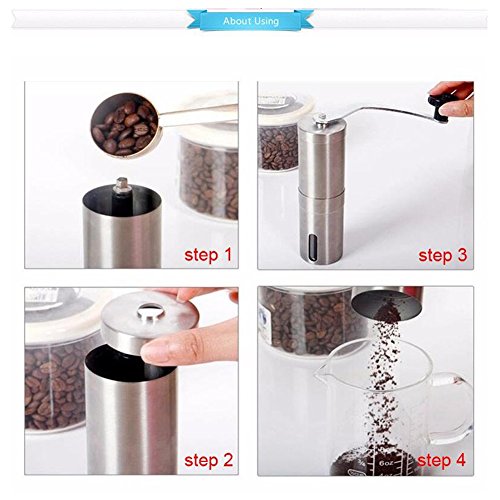 About Using

step 1

step 3

step 2

6oz

step 4