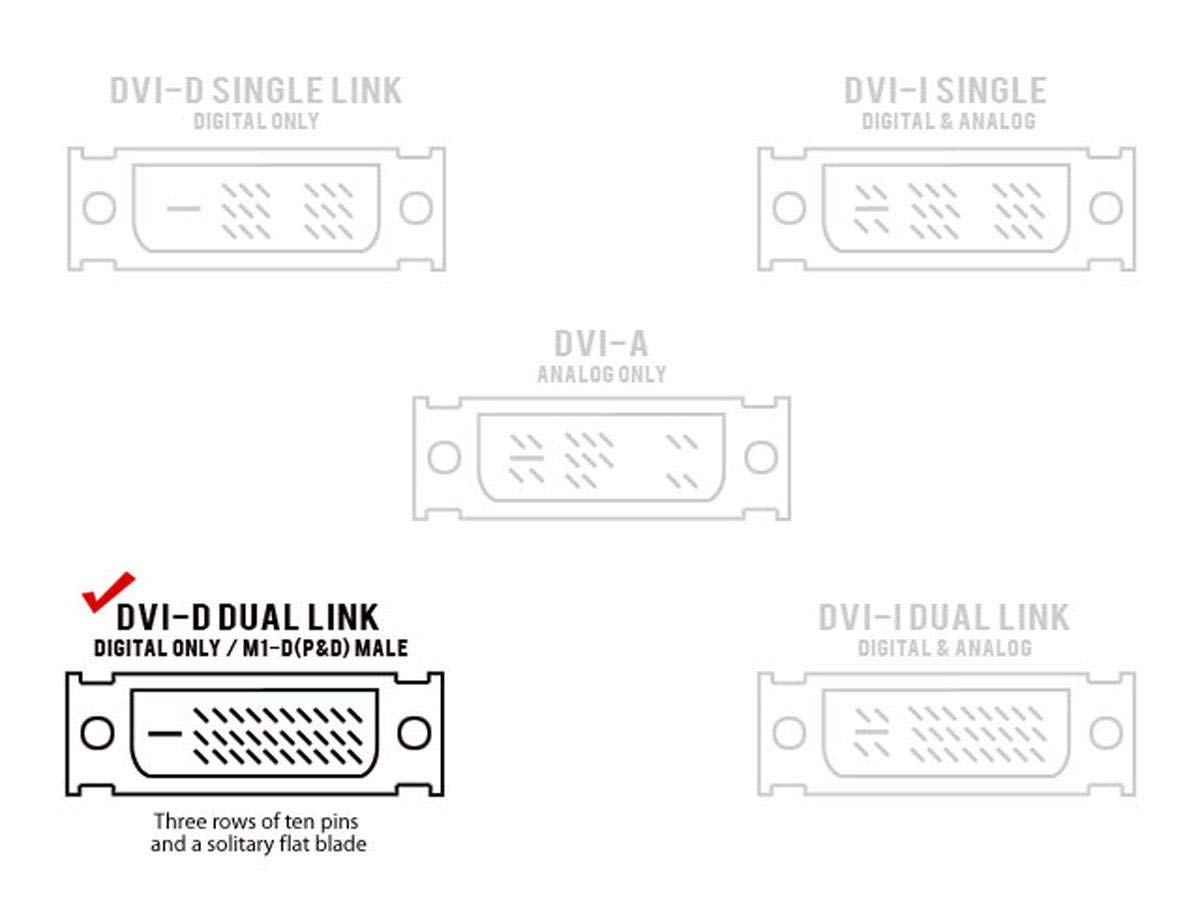 DVI-D SINGLE LINK
DIGITAL ONLY

DVI-I SINGLE
DIGITAL & ANALOG

DVI-A
ANALOG ONLY

DVI-D DUAL LINK
DIGITAL ONLY / M1-D(P&D) MALE

Three rows of ten pins and a solitary flat blade

DVI-I DUAL LINK
DIGITAL & ANALOG