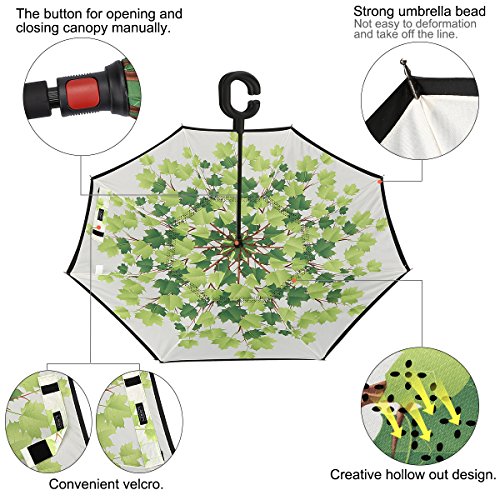 The button for opening and closing canopy manually.

Strong umbrella bead
Not easy to deformation and take off the line.

Convenient velcro.

Creative hollow out design.