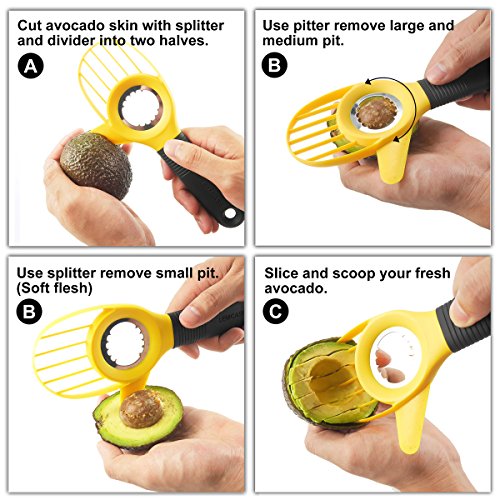 Cut avocado skin with splitter and divider into two halves.

A

Use pitter remove large and medium pit.

B

Use splitter remove small pit. (Soft flesh)

B

Slice and scoop your fresh avocado.

C