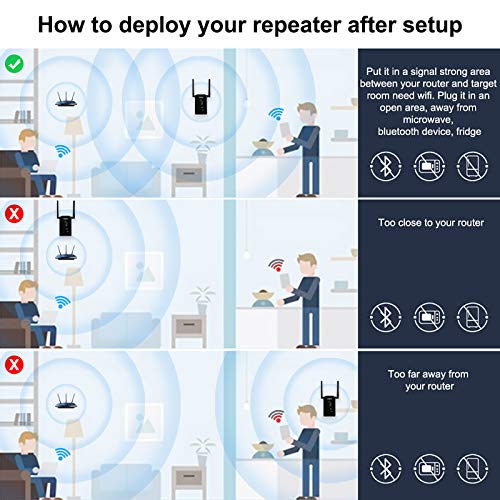 How to deploy your repeater after setup

Put it in a signal strong area between your router and target room need wifi. Plug it in an open area, away from microwave, bluetooth device, fridge

Too close to your router

Too far away from your router