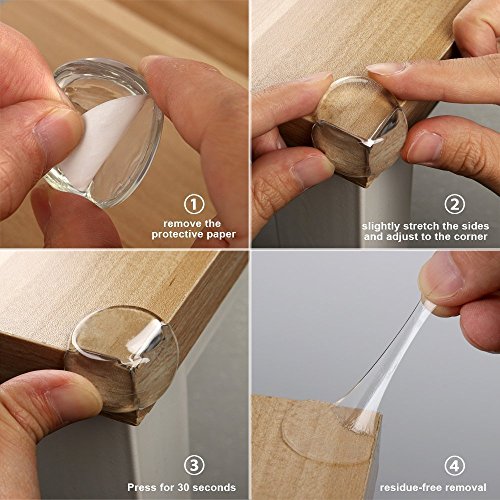 ① remove the protective paper

② slightly stretch the sides and adjust to the corner

③ Press for 30 seconds

④ residue-free removal