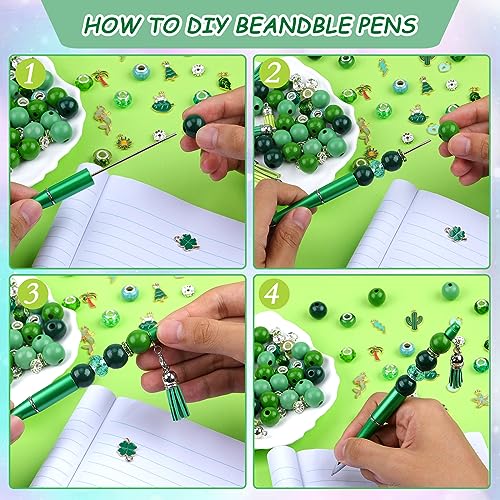 HOW TO DIY BEANDBLE PENS

1

2

3

4