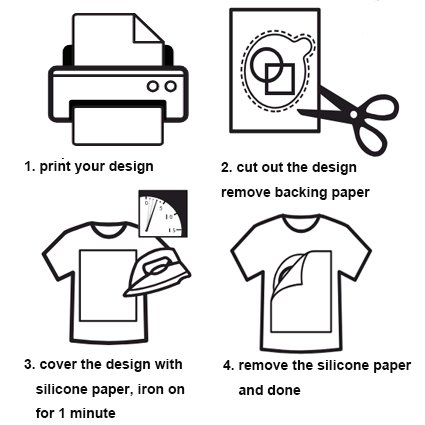 1. print your design

2. cut out the design
remove backing paper

0
5
10
15

3. cover the design with silicone paper, iron on for 1 minute

4. remove the silicone paper and done