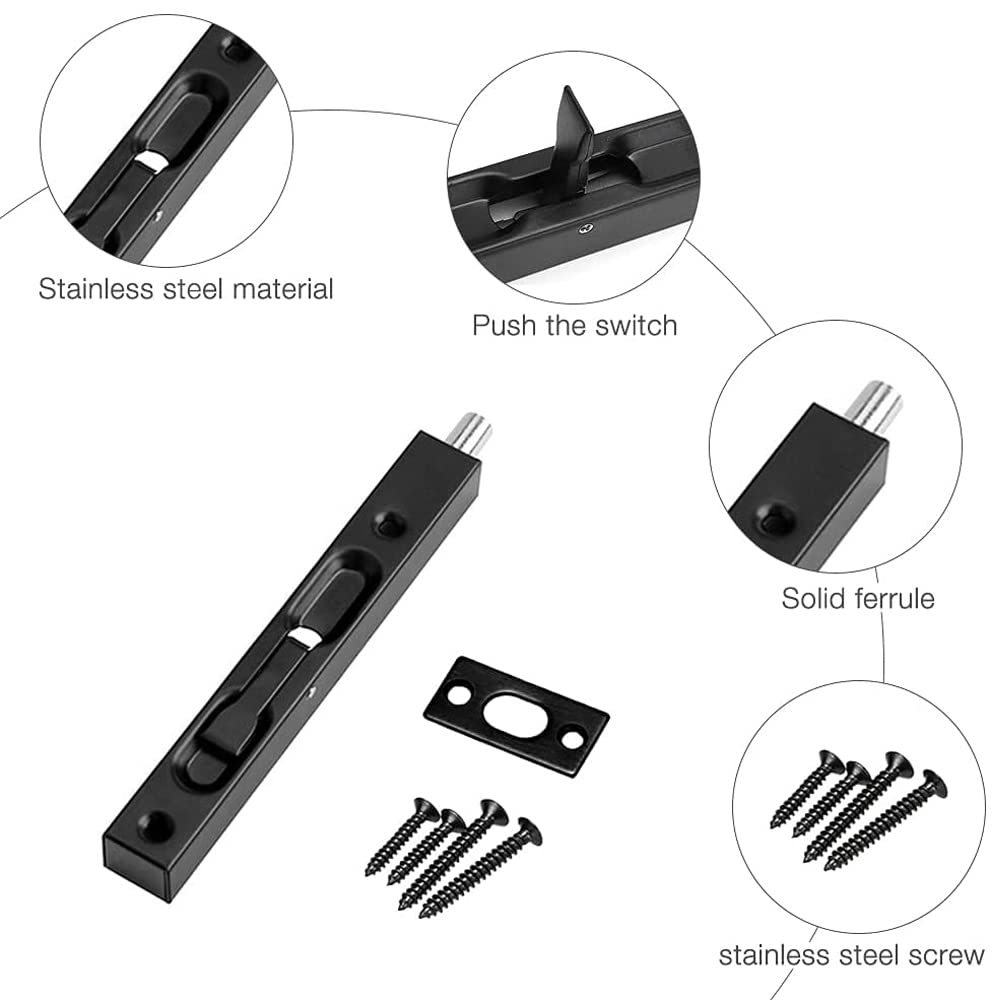 Stainless steel material

Push the switch

Solid ferrule

stainless steel screw